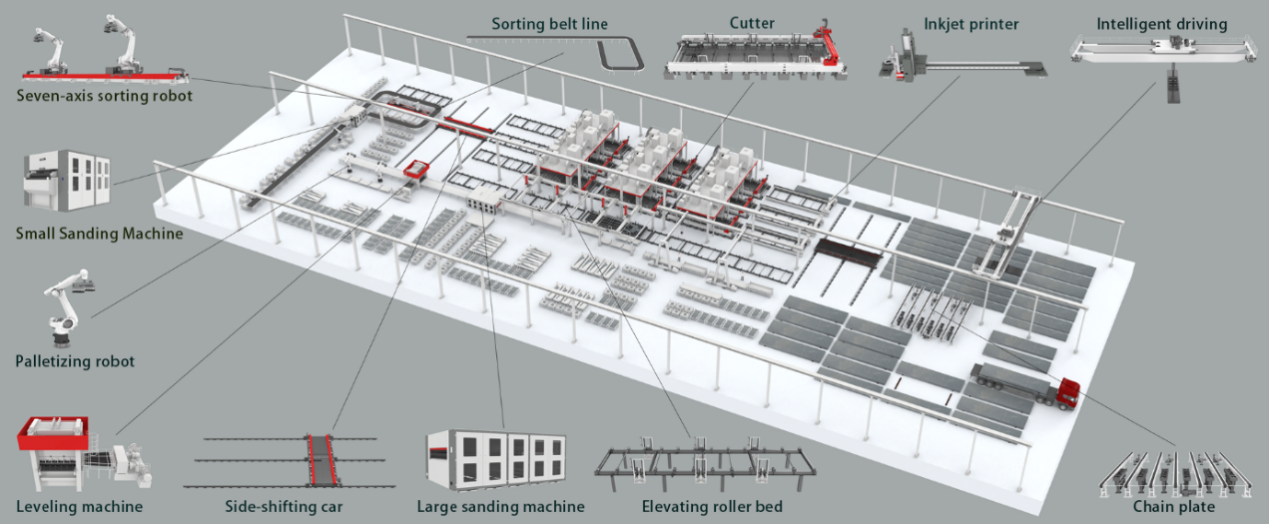 Sorting belt line

Cutter

Inkjet printer

Intelligent driving

Seven-axis sorting robot

Small Sanding Machine

Palletizing robot

Leveling machine

Side-shifting car

Large sanding machine

Elevating roller bed

Chain plate